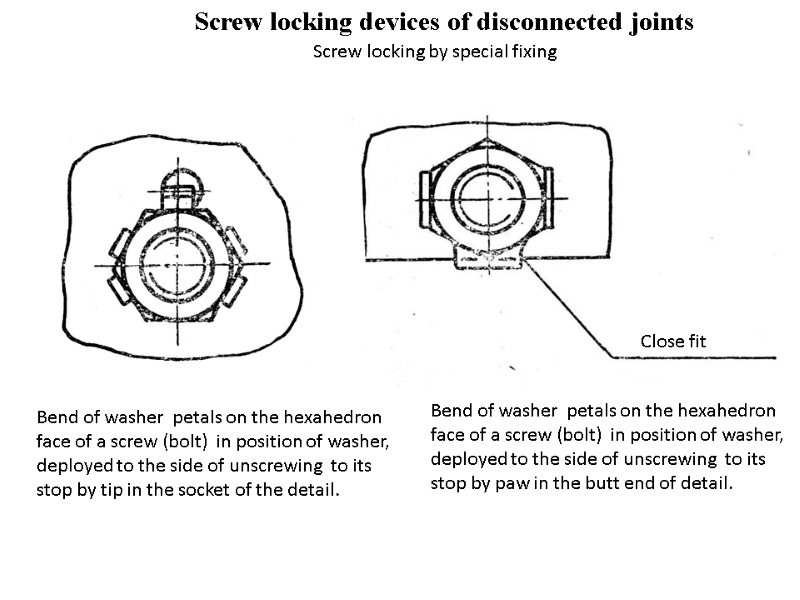 Screw locking devices of disconnected joints

Screw locking by special fixing

Close fit

Bend of washer petals on the hexahedron face of a screw (bolt) in position of washer, deployed to the side of unscrewing to its stop by tip in the socket of the detail.

Bend of washer petals on the hexahedron face of a screw (bolt) in position of washer, deployed to the side of unscrewing to its stop by paw in the butt end of detail.